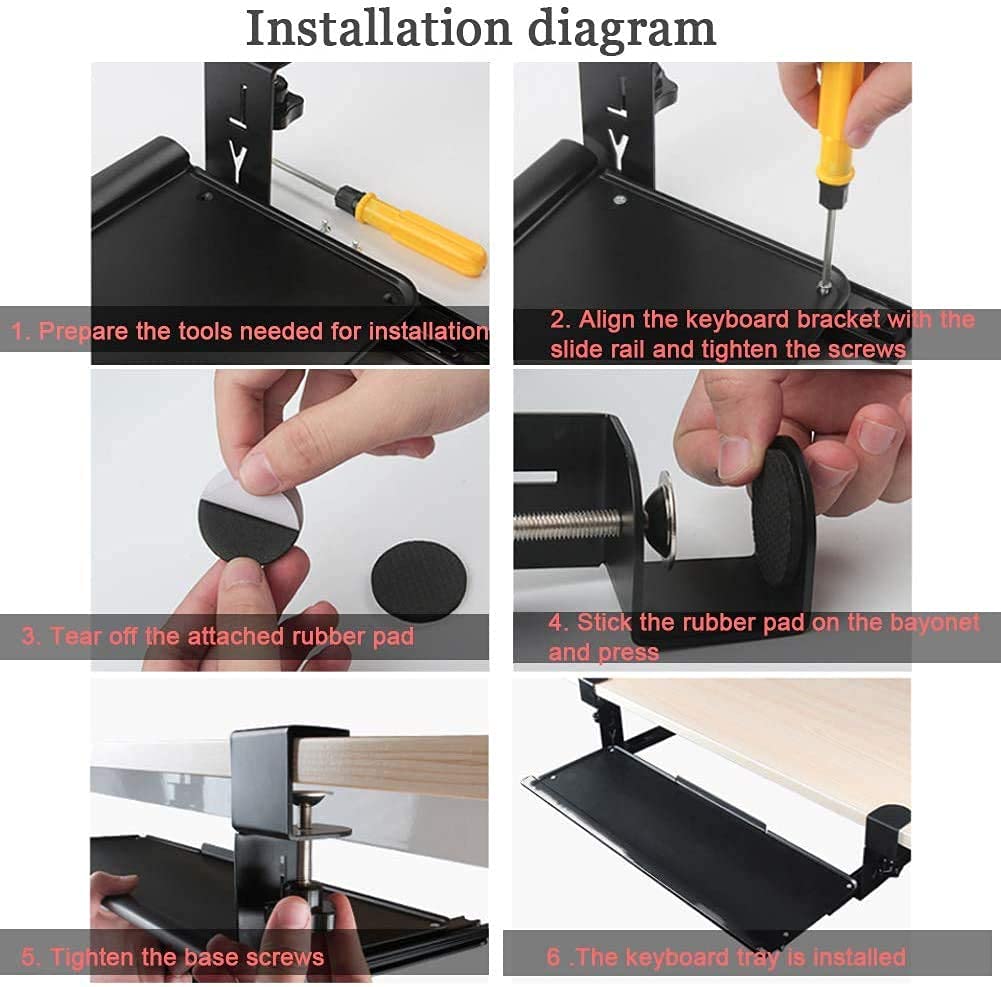 Installation diagram

1. Prepare the tools needed for installation

2. Align the keyboard bracket with the slide rail and tighten the screws

3. Tear off the attached rubber pad

4. Stick the rubber pad on the bayonet and press

5. Tighten the base screws

6 .The keyboard tray is installed